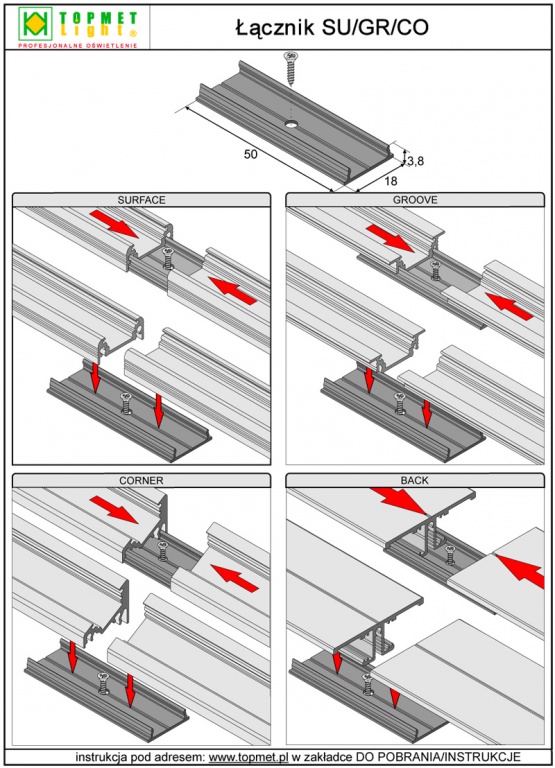 TOPMET Light®
PROFESJONALNE OŚWIETLENIE

Łącznik SU/GR/CO

50
3,8
18

SURFACE

GROOVE

CORNER

BACK

instrukcja pod adresem: www.topmet.pl w zakładce DO POBRANIA/INSTRUKCJE