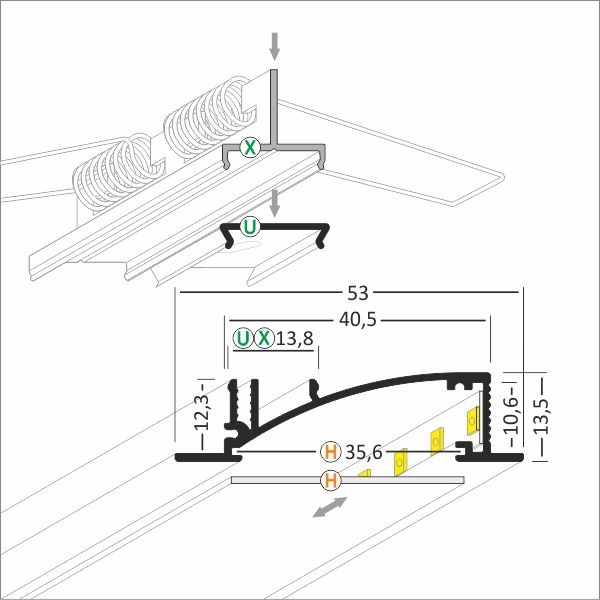 X
U
53
40,5
U X 13,8
12,3
10,6
13,5
H 35,6
H