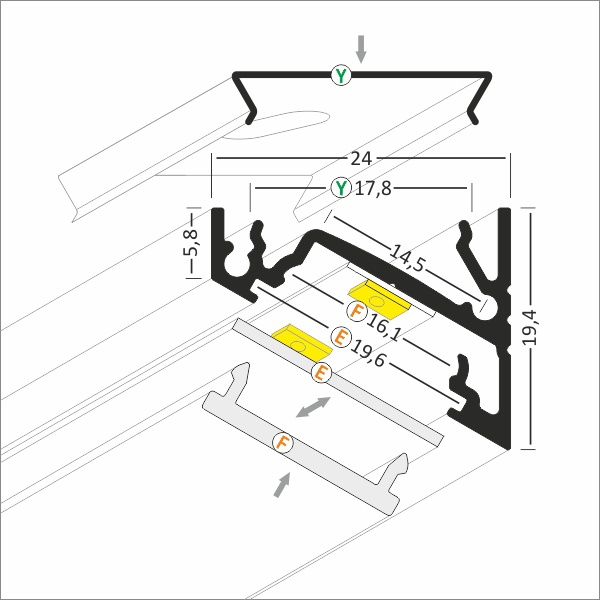 Y
24
Y 17,8
5,8
14,5
F 16,1
E 19,6
19,4
E
F