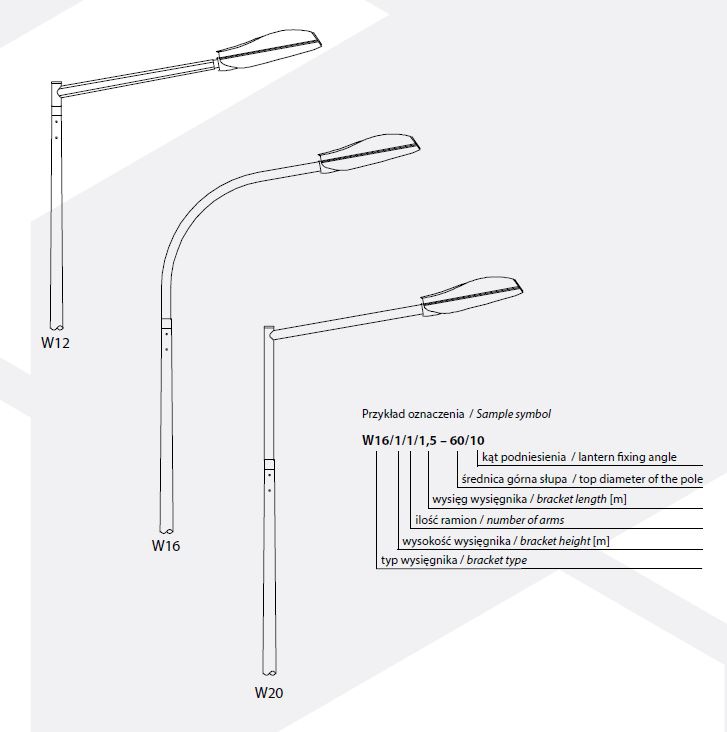 W12

W16

W20

Przykład oznaczenia / Sample symbol

W16/1/1/1,5 – 60/10

kąt podniesienia / lantern fixing angle

średnica górna słupa / top diameter of the pole

wysięg wysięgnika / bracket length [m]

ilość ramion / number of arms

wysokość wysięgnika / bracket height [m]

typ wysięgnika / bracket type