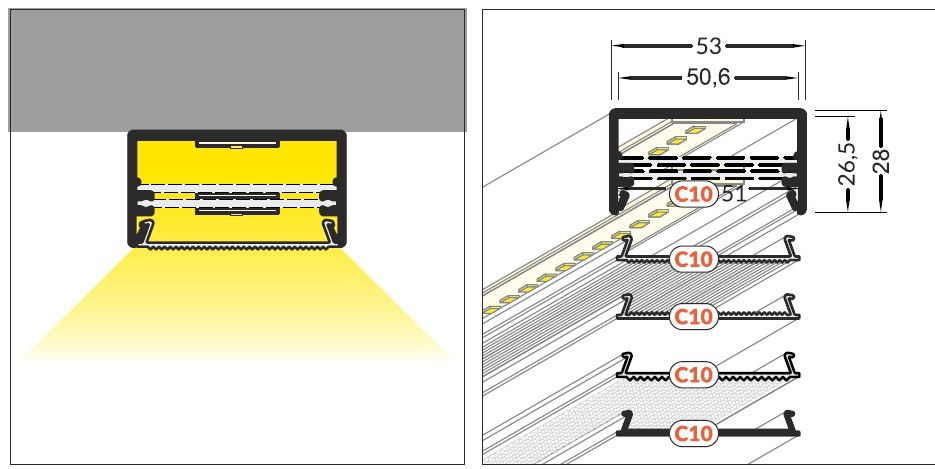 53
50,6
26,5
28
C10
51
C10
C10
C10
C10