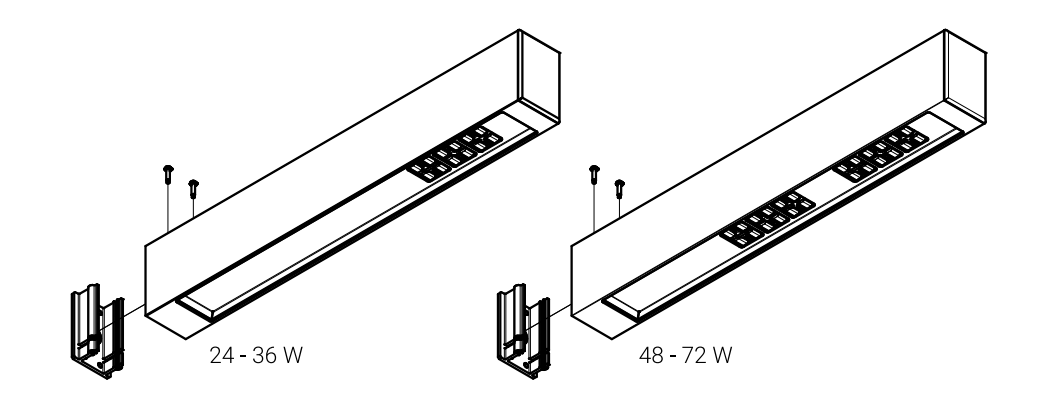 24 - 36 W

48 - 72 W