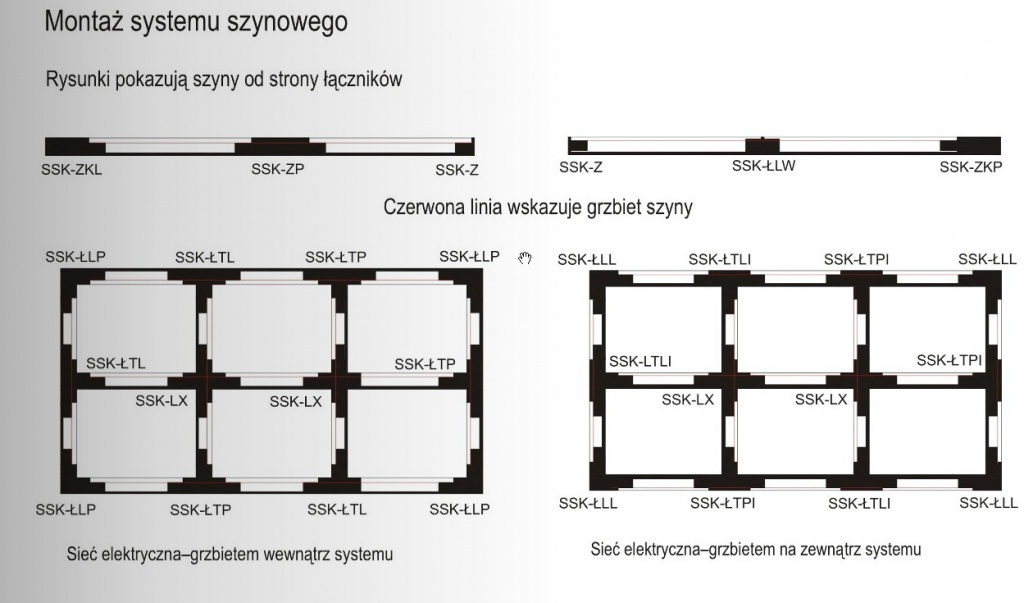 Montaż systemu szynowego

Rysunki pokazują szyny od strony łączników

SSK-ZKL SSK-ZP SSK-Z

SSK-Z SSK-ŁLW SSK-ZKP

Czerwona linia wskazuje grzbiet szyny

SSK-ŁLP SSK-ŁTL SSK-ŁTP SSK-ŁLP

SSK-ŁTL SSK-ŁTP

SSK-LX SSK-LX

SSK-ŁLP SSK-ŁTP SSK-ŁTL SSK-ŁLP

Sieć elektryczna–grzbietem wewnątrz systemu

SSK-ŁLL SSK-ŁTLI SSK-ŁTPI SSK-ŁLL

SSK-LTLI SSK-ŁTPI

SSK-LX SSK-LX

SSK-ŁLL SSK-ŁTPI SSK-ŁTLI SSK-ŁLL

Sieć elektryczna–grzbietem na zewnątrz systemu