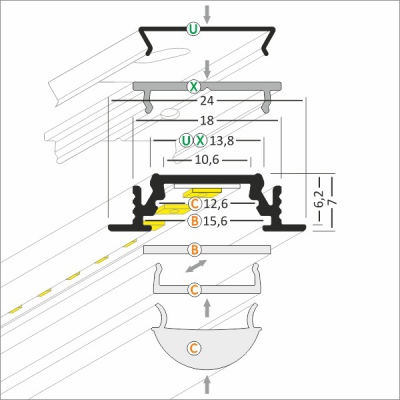 U
X
24
18
U X 13,8
10,6
C 12,6
B 15,6
6,2
7
B
C
C