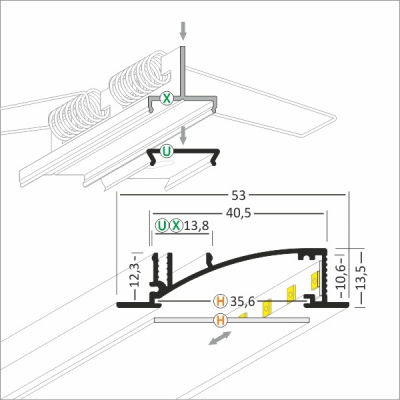 X
U
53
40,5
U X 13,8
12,3
10,6
13,5
H 35,6
H