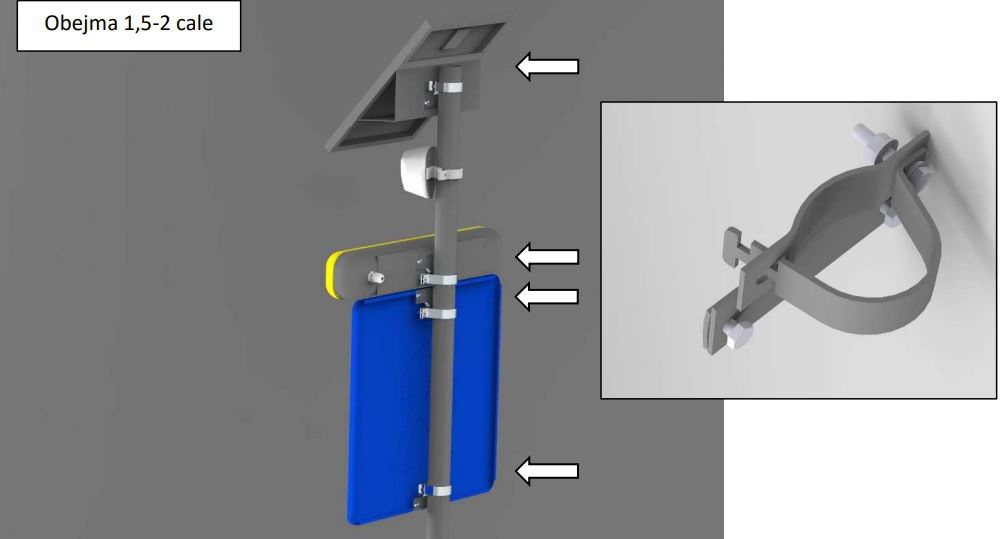 Obejma 1,5-2 cale