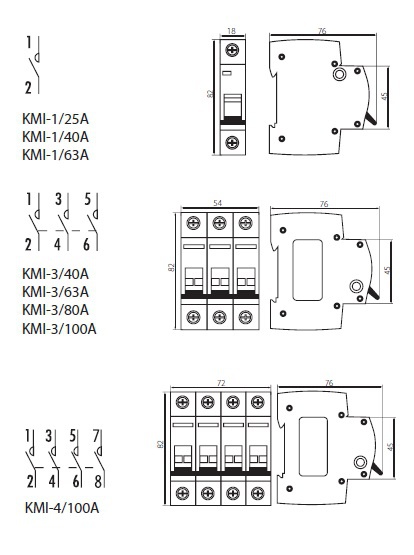 1
2

KMI-1/25A
KMI-1/40A
KMI-1/63A

18
76
82
45

1 3 5
2 4 6

KMI-3/40A
KMI-3/63A
KMI-3/80A
KMI-3/100A

54
76
82
45

1 3 5 7
2 4 6 8

KMI-4/100A

72
76
82
45